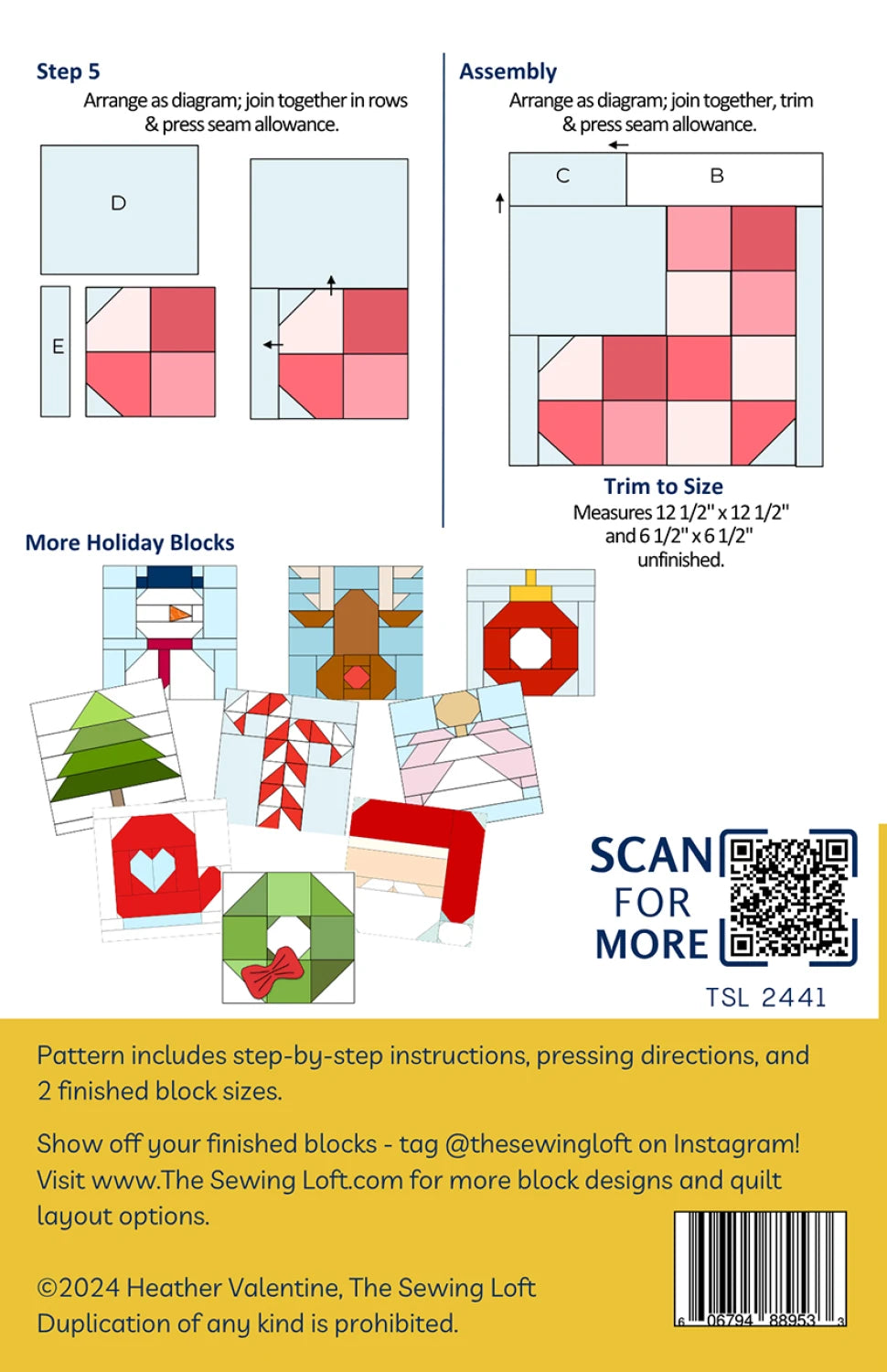 Step 5
Arrange as diagram; join together in rows & press seam allowance.

D

E

Assembly
Arrange as diagram; join together, trim & press seam allowance.

C

B

Trim to Size
Measures 12 1/2" x 12 1/2" and 6 1/2" x 6 1/2" unfinished.

More Holiday Blocks

SCAN FOR MORE

TSL 2441

Pattern includes step-by-step instructions, pressing directions, and 2 finished block sizes.

Show off your finished blocks - tag @thesewingloft on Instagram! Visit www.The Sewing Loft.com for more block designs and quilt layout options.

©2024 Heather Valentine, The Sewing Loft
Duplication of any kind is prohibited.

6 06794 88953 3